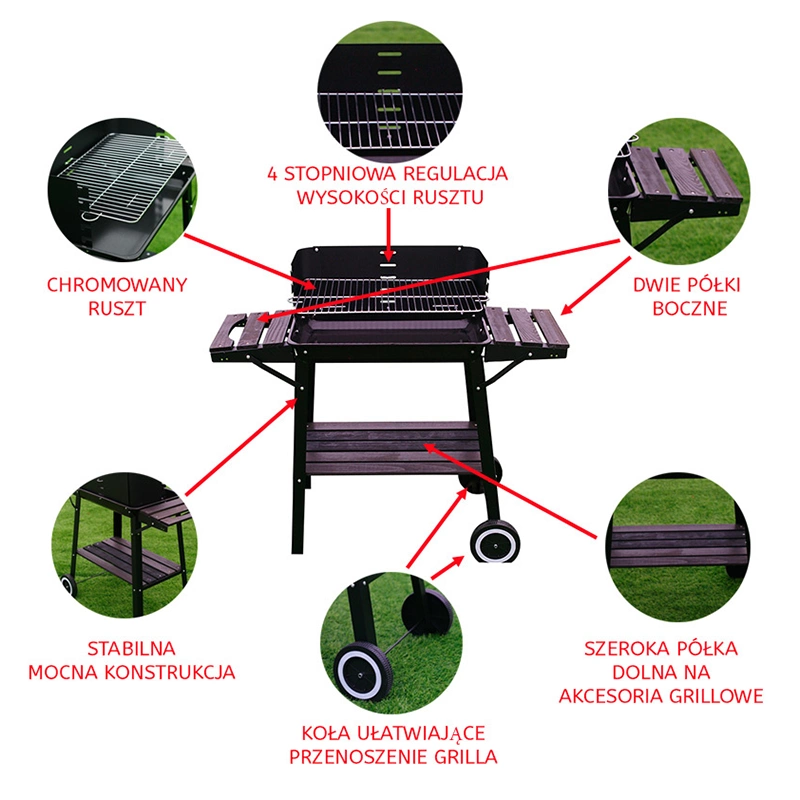 4 STOPNIOWA REGULACJA WYSOKOŚCI RUSZTU

CHROMOWANY RUSZT

DWIE PÓŁKI BOCZNE

STABILNA MOCNA KONSTRUKCJA

SZEROKA PÓŁKA DOLNA NA AKCESORIA GRILLOWE

KOŁA UŁATWIAJĄCE PRZENOSZENIE GRILLA