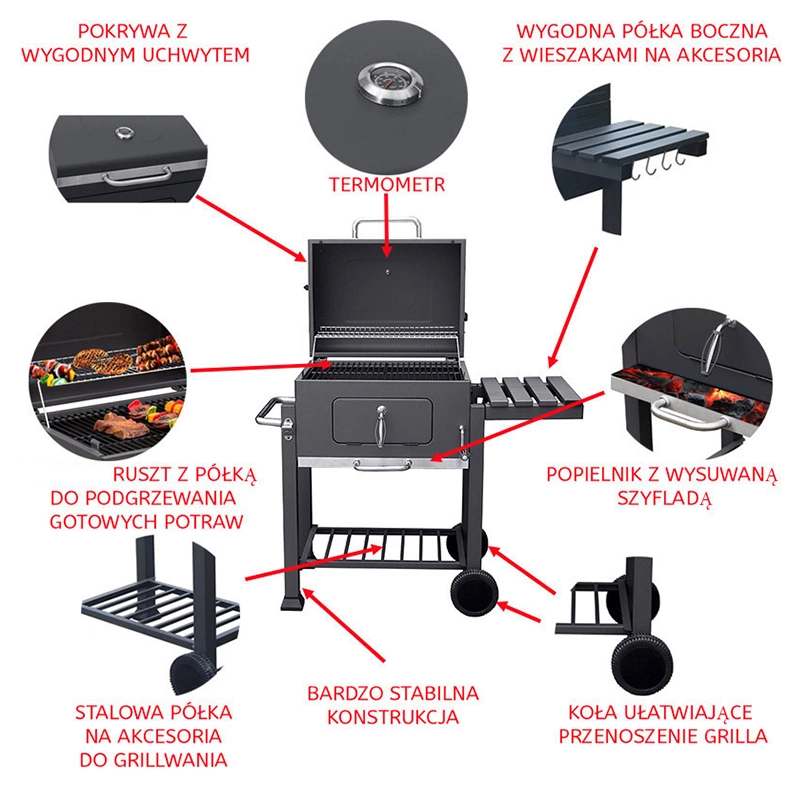 POKRYWA Z WYGODNYM UCHWYTEM

TERMOMETR

WYGODNA PÓŁKA BOCZNA Z WIESZAKAMI NA AKCESORIA

RUSZT Z PÓŁKĄ DO PODGRZEWANIA GOTOWYCH POTRAW

POPIELNIK Z WYSUWANĄ SZYFLADĄ

STALOWA PÓŁKA NA AKCESORIA DO GRILLWANIA

BARDZO STABILNA KONSTRUKCJA

KOŁA UŁATWIAJĄCE PRZENOSZENIE GRILLA