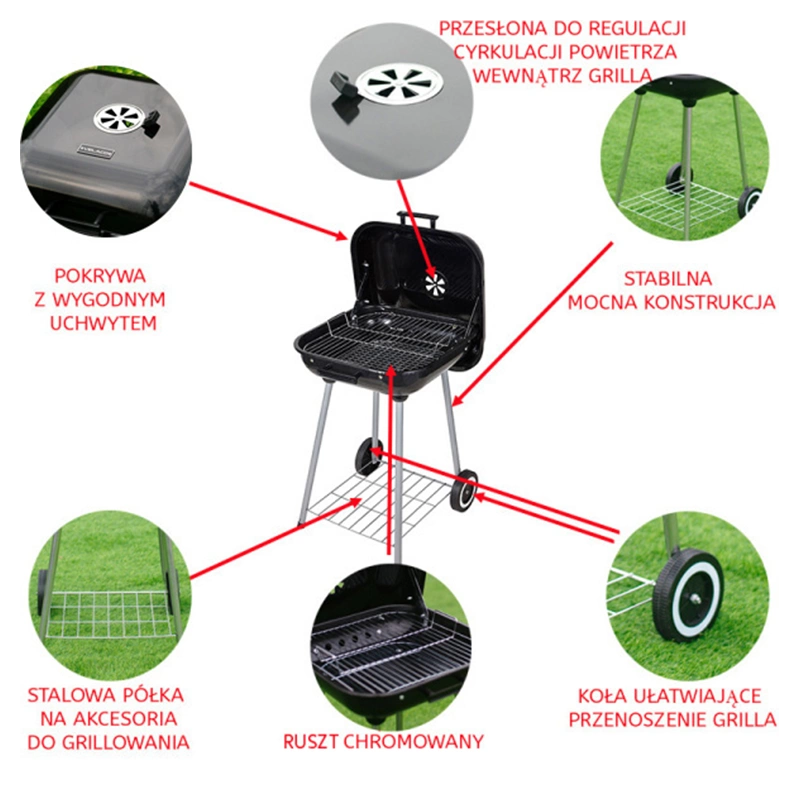 PRZESŁONA DO REGULACJI CYRKULACJI POWIETRZA WEWNĄTRZ GRILLA

POKRYWA Z WYGODNYM UCHWYTEM

STABILNA MOCNA KONSTRUKCJA

STALOWA PÓŁKA NA AKCESORIA DO GRILLOWANIA

RUSZT CHROMOWANY

KOŁA UŁATWIAJĄCE PRZENOSZENIE GRILLA