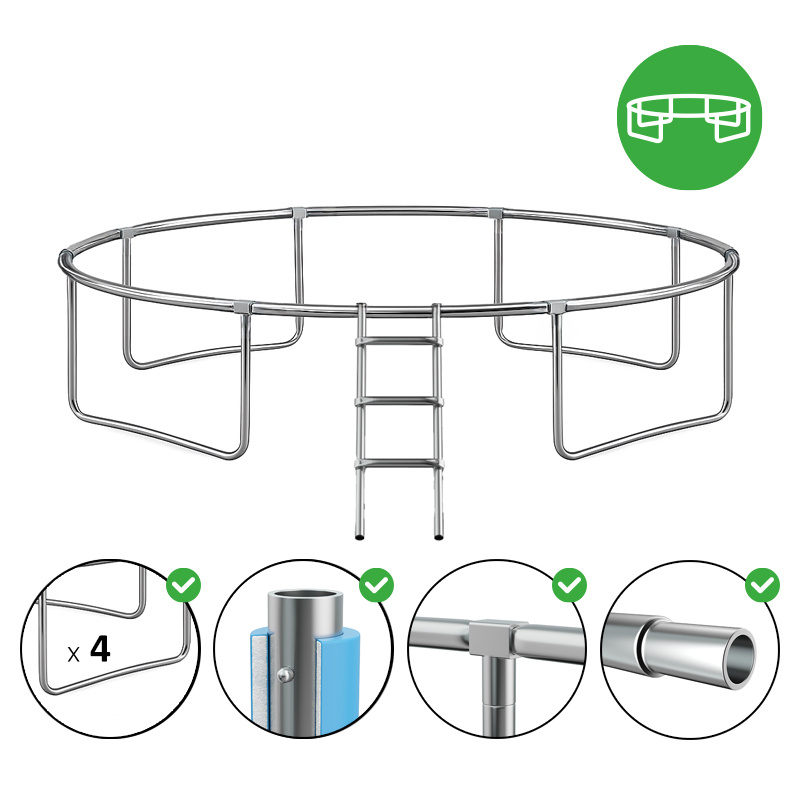 x 4