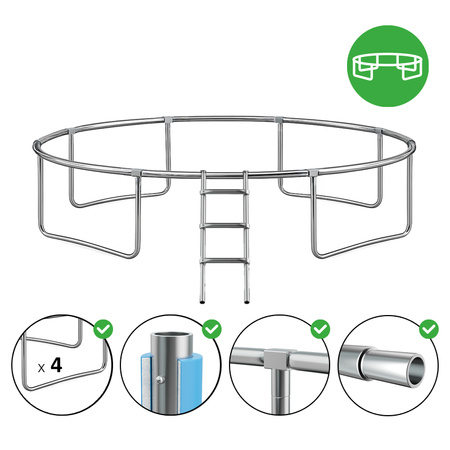 x 4