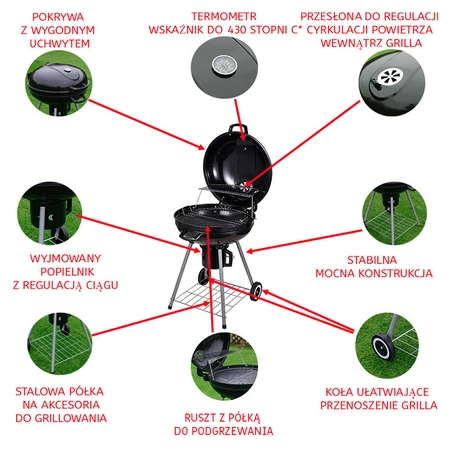 POKRYWA
Z WYGODNYM
UCHWYTEM

TERMOMETR
WSKAŹNIK DO 430 STOPNI C*

PRZESŁONA DO REGULACJI
CYRKULACJI POWIETRZA
WEWNĄTRZ GRILLA

WYJMOWANY
POPIELNIK
Z REGULACJĄ CIĄGU

STABILNA
MOCNA KONSTRUKCJA

STALOWA PÓŁKA
NA AKCESORIA
DO GRILLOWANIA

RUSZT Z PÓŁKĄ
DO PODGRZEWANIA

KOŁA UŁATWIAJĄCE
PRZENOSZENIE GRILLA