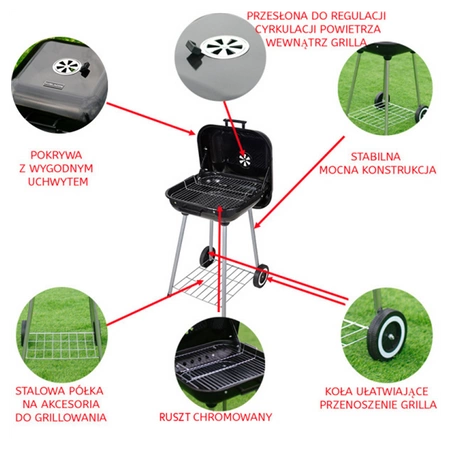 PRZESŁONA DO REGULACJI CYRKULACJI POWIETRZA WEWNĄTRZ GRILLA

POKRYWA
Z WYGODNYM
UCHWYTEM

STABILNA
MOCNA KONSTRUKCJA

STALOWA PÓŁKA
NA AKCESORIA
DO GRILLOWANIA

RUSZT CHROMOWANY

KOŁA UŁATWIAJĄCE
PRZENOSZENIE GRILLA